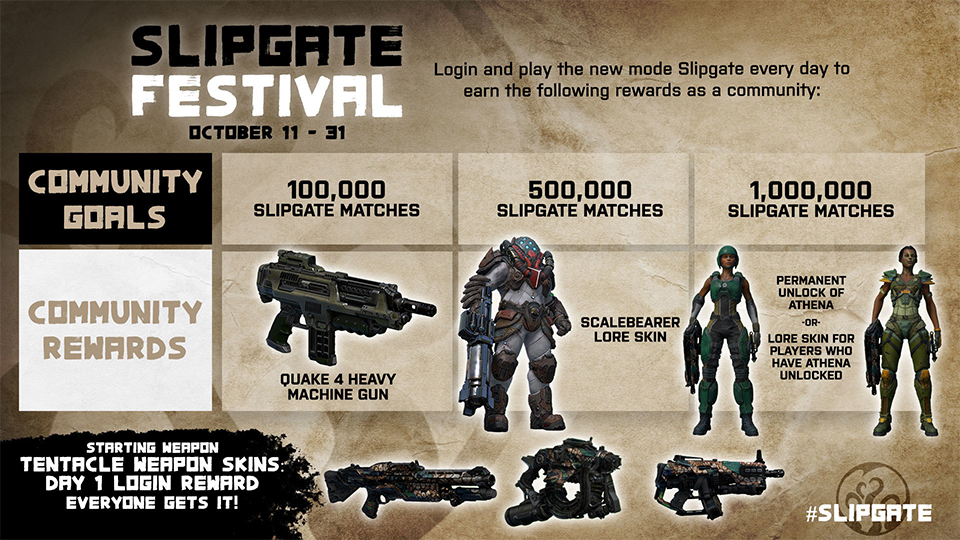 SLIPGATE FESTIVAL
OCTOBER 11 - 31

Login and play the new mode Slipgate every day to earn the following rewards as a community:

| COMMUNITY GOALS | 100,000 SLIPGATE MATCHES | 500,000 SLIPGATE MATCHES | 1,000,000 SLIPGATE MATCHES |
|---|---|---|---|
| COMMUNITY REWARDS | QUAKE 4 HEAVY MACHINE GUN | SCALEBEARER LORE SKIN | PERMANENT UNLOCK OF ATHENA -OR- LORE SKIN FOR PLAYERS WHO HAVE ATHENA UNLOCKED |

STARTING WEAPON
TENTACLE WEAPON SKINS
DAY 1 LOGIN REWARD
EVERYONE GETS IT!

#SLIPGATE